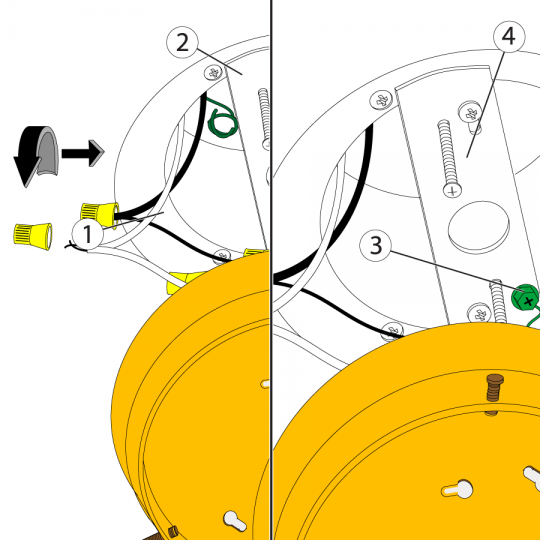 2
1
4
3